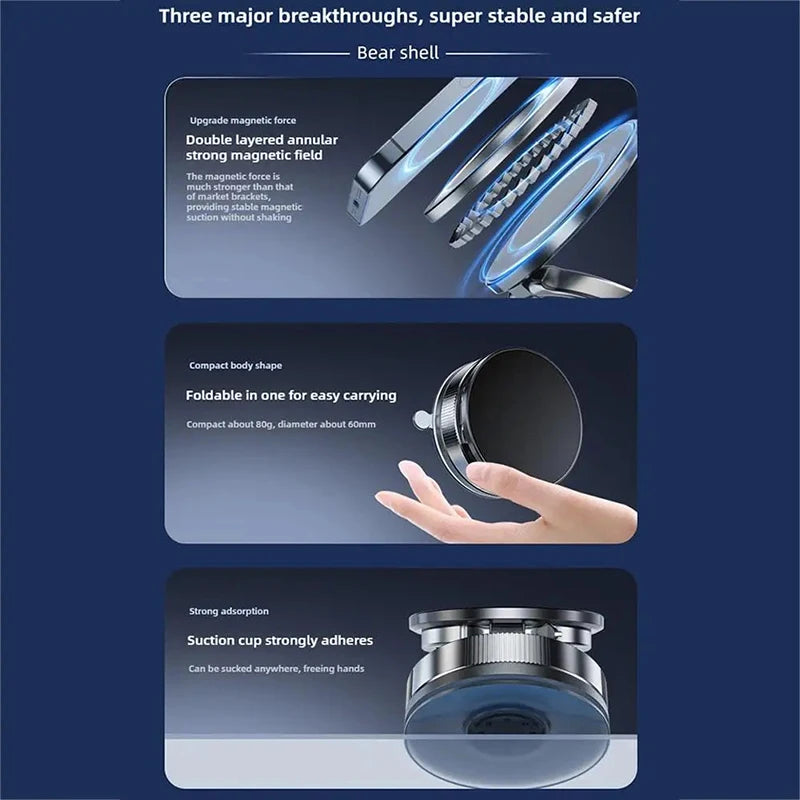 Three major breakthroughs, super stable and safer

Bear shell

Upgrade magnetic force

Double layered annular strong magnetic field

The magnetic force is much stronger than that of market brackets, providing stable magnetic suction without shaking

Compact body shape

Foldable in one for easy carrying

Compact about 80g, diameter about 60mm

Strong adsorption

Suction cup strongly adheres

Can be sucked anywhere, freeing hands