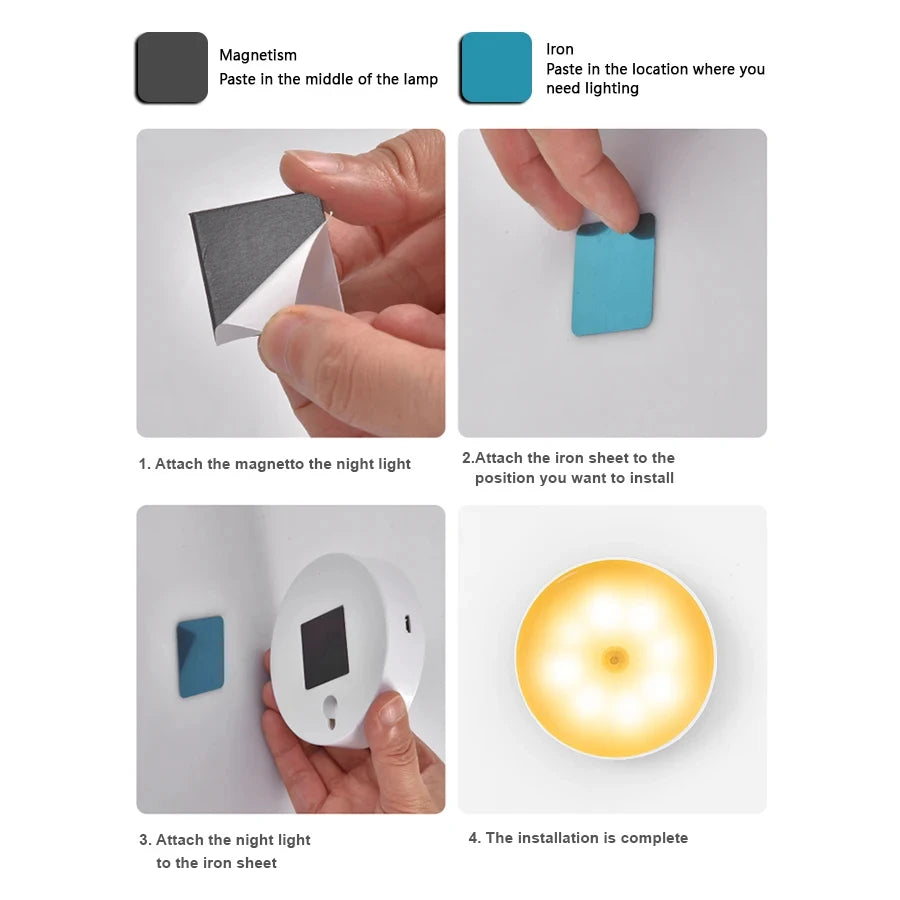 Magnetism
Paste in the middle of the lamp

Iron
Paste in the location where you need lighting

1. Attach the magnetto the night light

2.Attach the iron sheet to the position you want to install

3. Attach the night light to the iron sheet

4. The installation is complete